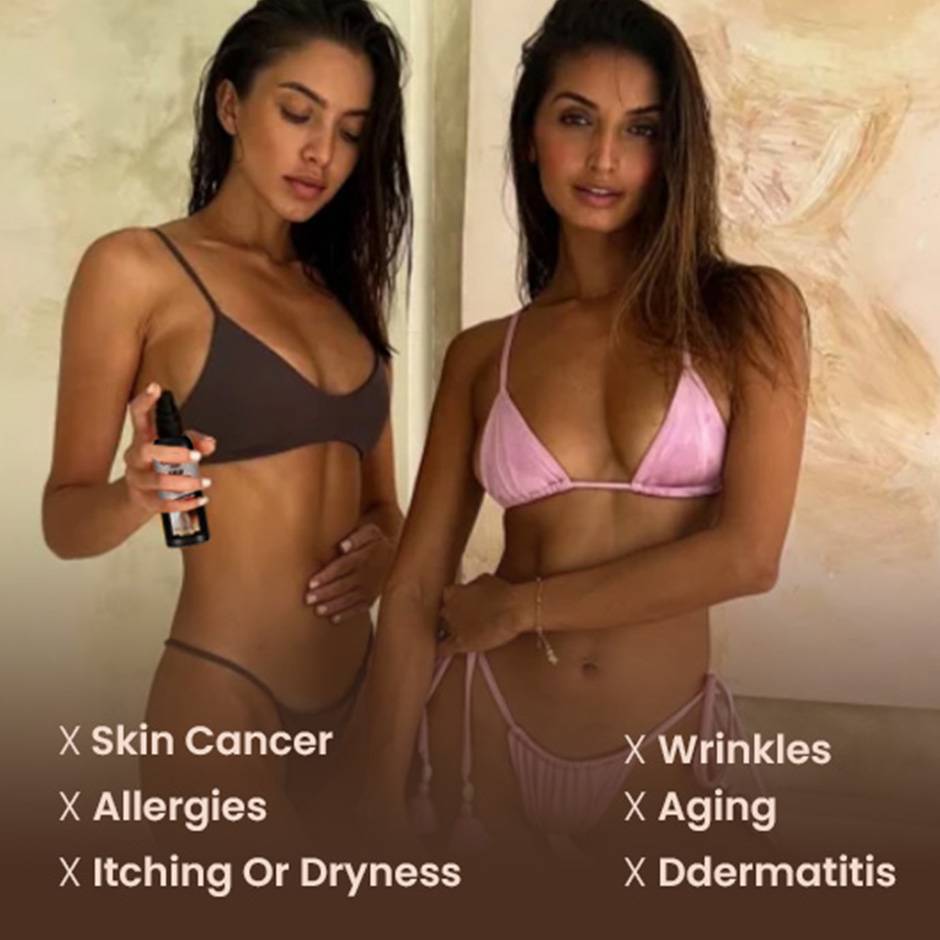 X Skin Cancer
X Allergies
X Itching Or Dryness

X Wrinkles
X Aging
X Ddermatitis